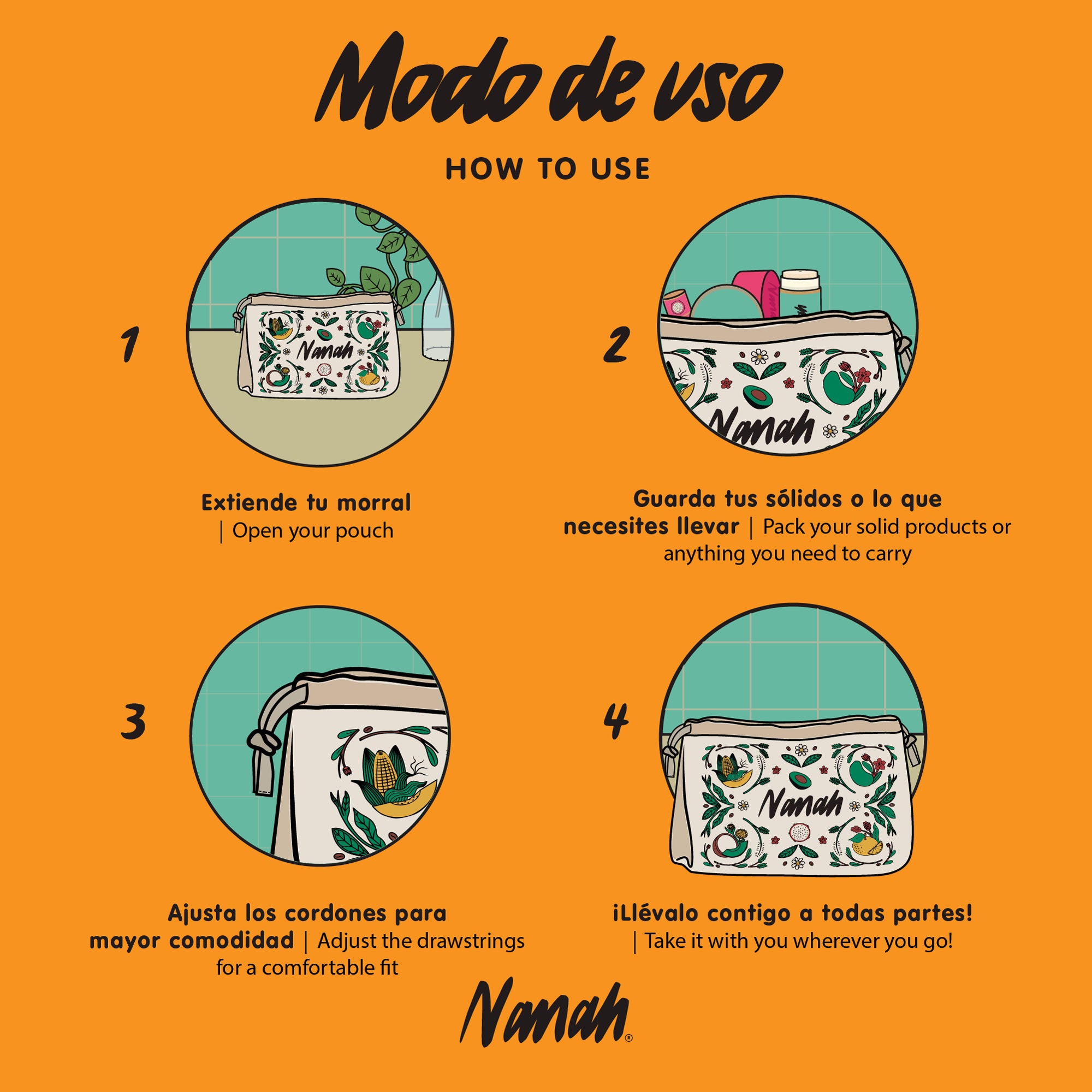 Modo de uso

HOW TO USE

1

Nanah

Extiende tu morral | Open your pouch

2

Nanah

Guarda tus sólidos o lo que necesites llevar | Pack your solid products or anything you need to carry

3

Ajusta los cordones para mayor comodidad | Adjust the drawstrings for a comfortable fit

4

Nanah

¡Llévalo contigo a todas partes! | Take it with you wherever you go!

Nanah®