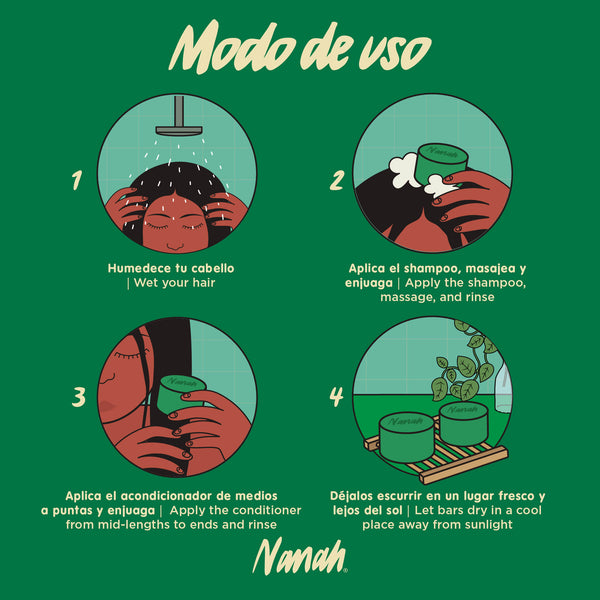 Modo de uso

1

Humedece tu cabello | Wet your hair

2

Nanah

Aplica el shampoo, masajea y enjuaga | Apply the shampoo, massage, and rinse

3

Nanah

Aplica el acondicionador de medios a puntas y enjuaga | Apply the conditioner from mid-lengths to ends and rinse

4

Nanah

Nanah

Déjalos escurrir en un lugar fresco y lejos del sol | Let bars dry in a cool place away from sunlight

Nanah®