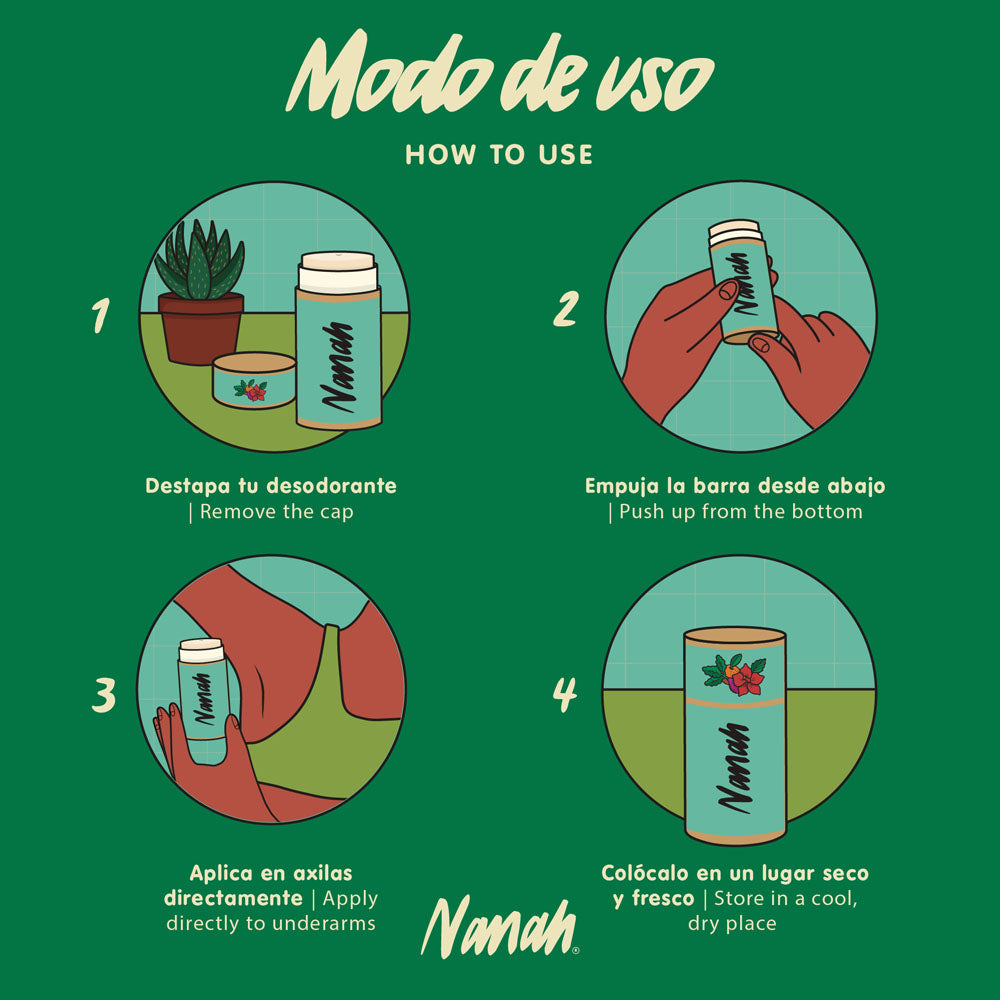 Modo de uso

HOW TO USE

1

Nanah

Destapa tu desodorante | Remove the cap

2

Nanah

Empuja la barra desde abajo | Push up from the bottom

3

Nanah

Aplica en axilas directamente | Apply directly to underarms

4

Nanah

Colócalo en un lugar seco y fresco | Store in a cool, dry place

Nanah®