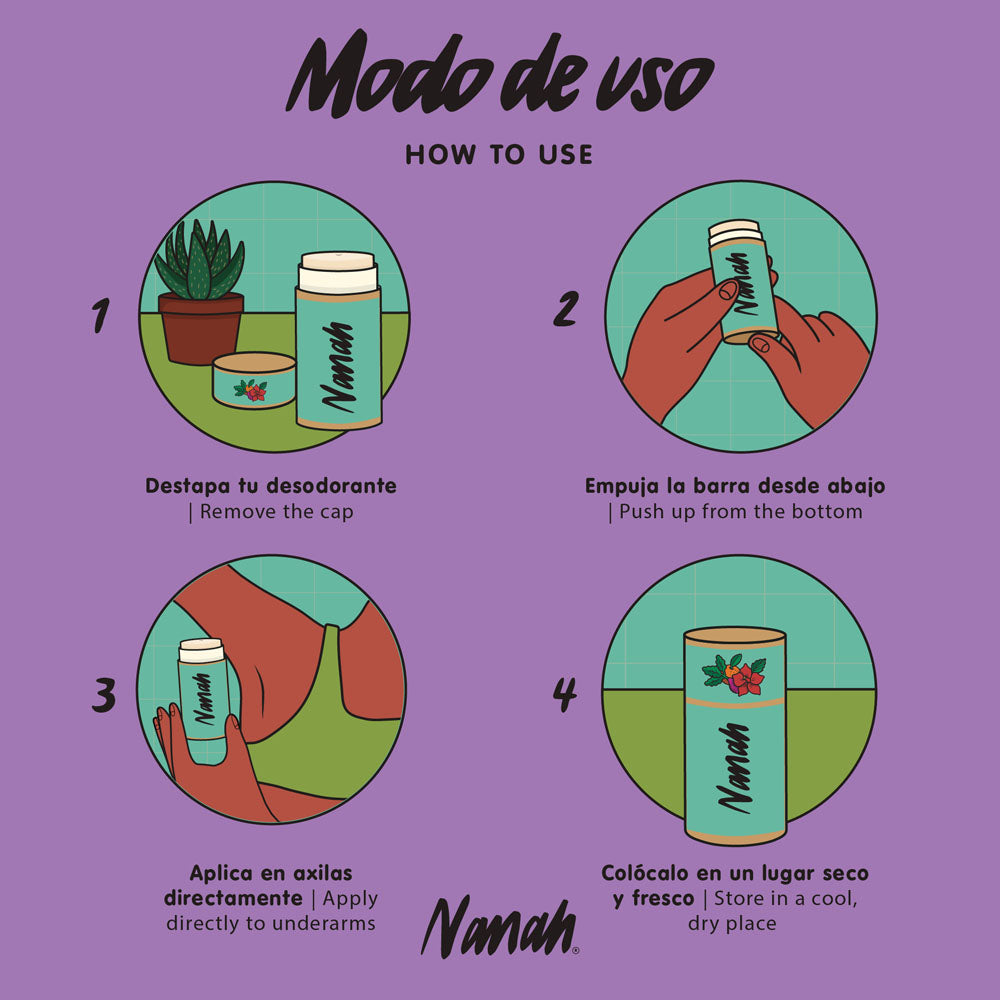 Modo de uso

HOW TO USE

1

Nanah

Destapa tu desodorante | Remove the cap

2

Nanah

Empuja la barra desde abajo | Push up from the bottom

3

Nanah

Aplica en axilas directamente | Apply directly to underarms

4

Nanah

Colócalo en un lugar seco y fresco | Store in a cool, dry place

Nanah®