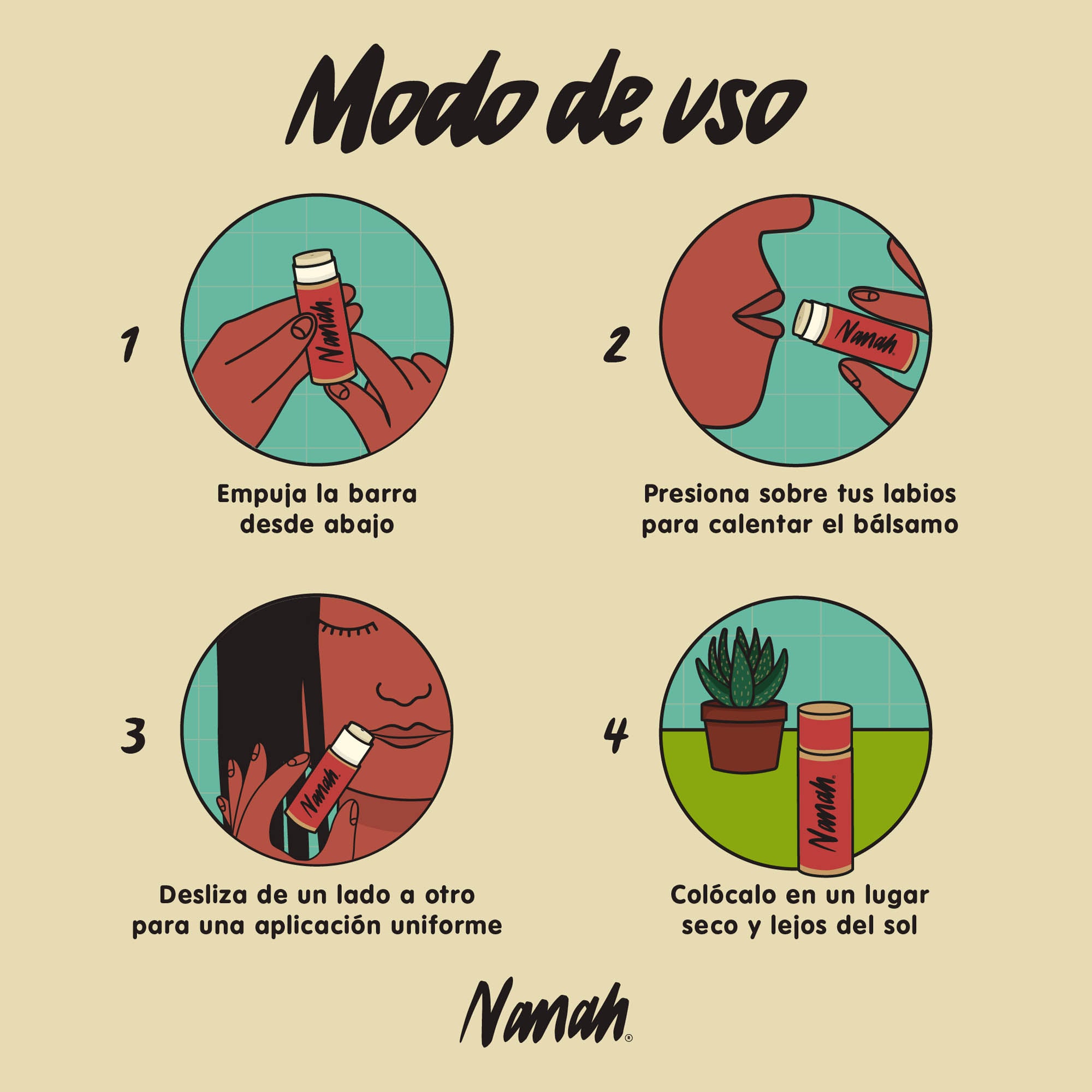 Modo de uso

1

Nanah

Empuja la barra desde abajo

2

Nanah

Presiona sobre tus labios para calentar el bálsamo

3

Nanah

Desliza de un lado a otro para una aplicación uniforme

4

Nanah

Colócalo en un lugar seco y lejos del sol

Nanah®