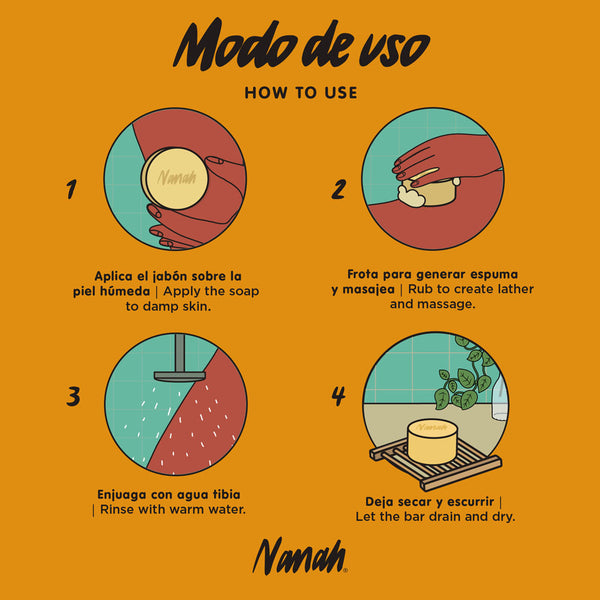 Modo de uso

HOW TO USE

1

Nanah

Aplica el jabón sobre la piel húmeda | Apply the soap to damp skin.

2

Frota para generar espuma y masajea | Rub to create lather and massage.

3

Enjuaga con agua tibia | Rinse with warm water.

4

Nanah

Deja secar y escurrir | Let the bar drain and dry.

Nanah®