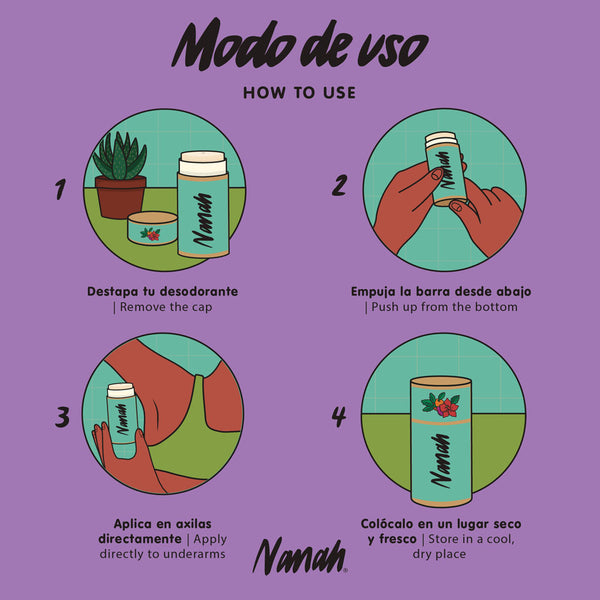 Modo de uso

HOW TO USE

1

Nanah

Destapa tu desodorante | Remove the cap

2

Nanah

Empuja la barra desde abajo | Push up from the bottom

3

Nanah

Aplica en axilas directamente | Apply directly to underarms

4

Nanah

Colócalo en un lugar seco y fresco | Store in a cool, dry place

Nanah®