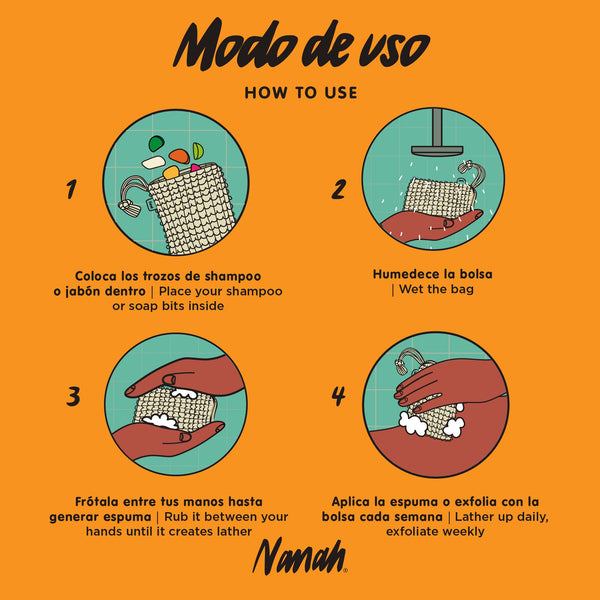 Modo de uso

HOW TO USE

1

Coloca los trozos de shampoo o jabón dentro | Place your shampoo or soap bits inside

2

Humedece la bolsa | Wet the bag

3

Frótala entre tus manos hasta generar espuma | Rub it between your hands until it creates lather

4

Aplica la espuma o exfolia con la bolsa cada semana | Lather up daily, exfoliate weekly

Nanah®